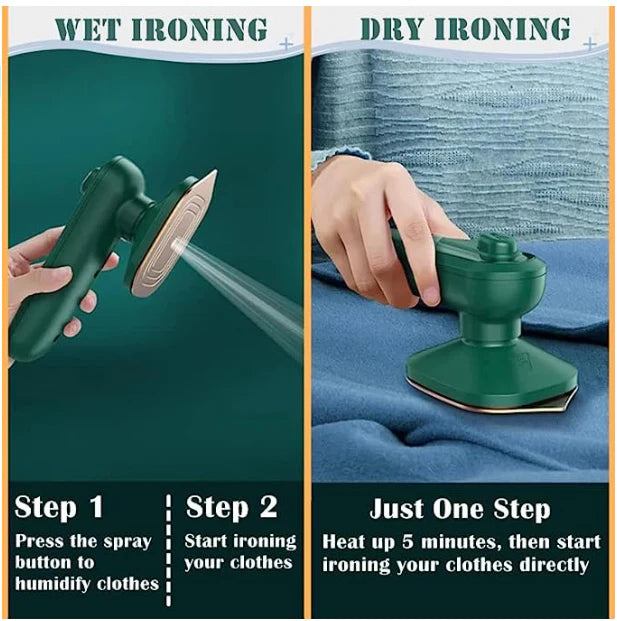 WET IRONING

Step 1
Press the spray button to humidify clothes

Step 2
Start ironing your clothes

DRY IRONING

Just One Step
Heat up 5 minutes, then start ironing your clothes directly